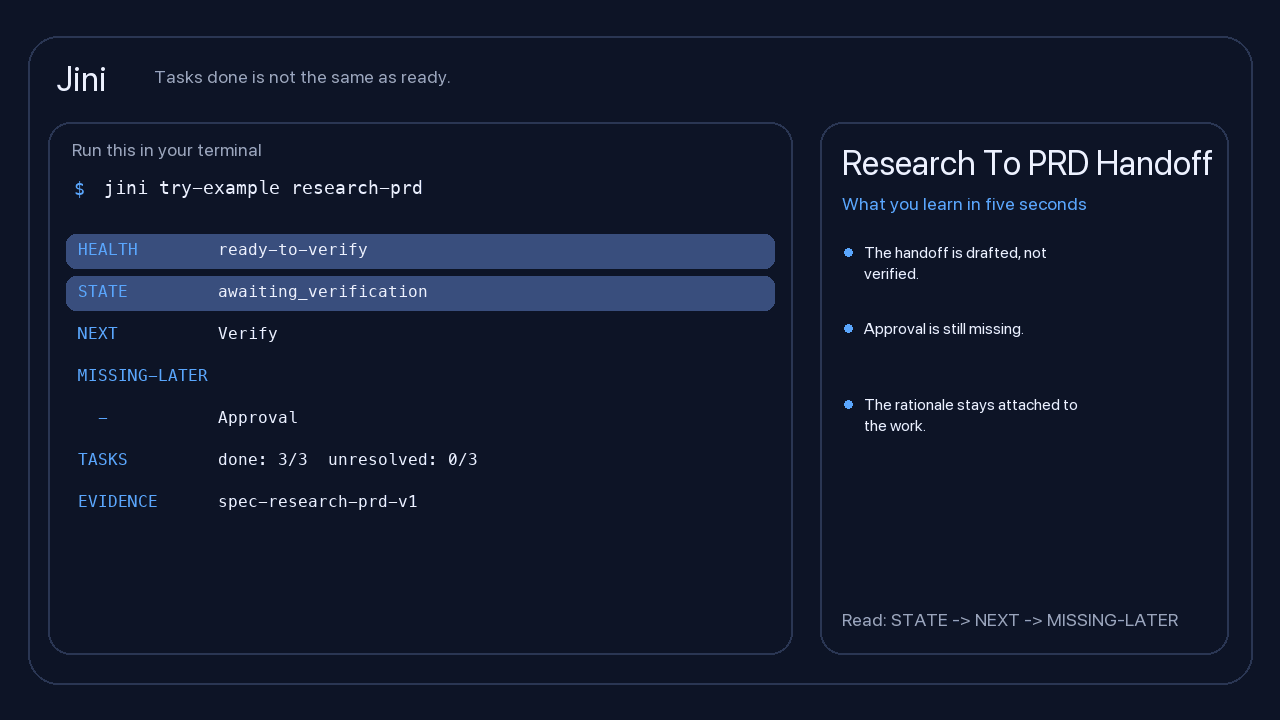 Jini

Tasks done is not the same as ready.

Run this in your terminal

$ jini try-example research-prd

HEALTH ready-to-verify

STATE awaiting_verification

NEXT Verify

MISSING-LATER

- Approval

TASKS done: 3/3 unresolved: 0/3

EVIDENCE spec-research-prd-v1

Research To PRD Handoff

What you learn in five seconds

• The handoff is drafted, not verified.

• Approval is still missing.

• The rationale stays attached to the work.

Read: STATE -> NEXT -> MISSING-LATER